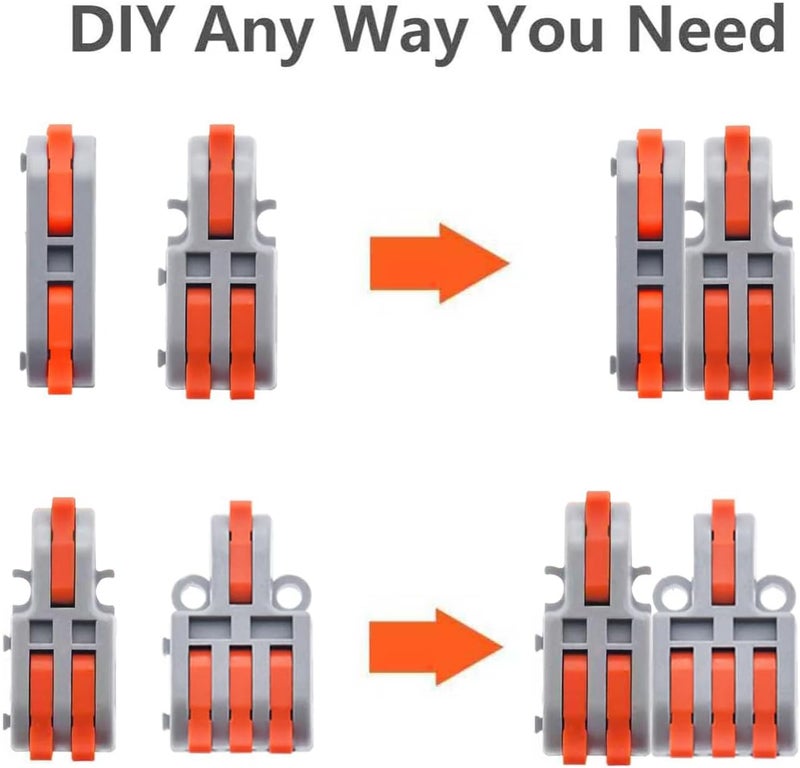 DIY Any Way You Need